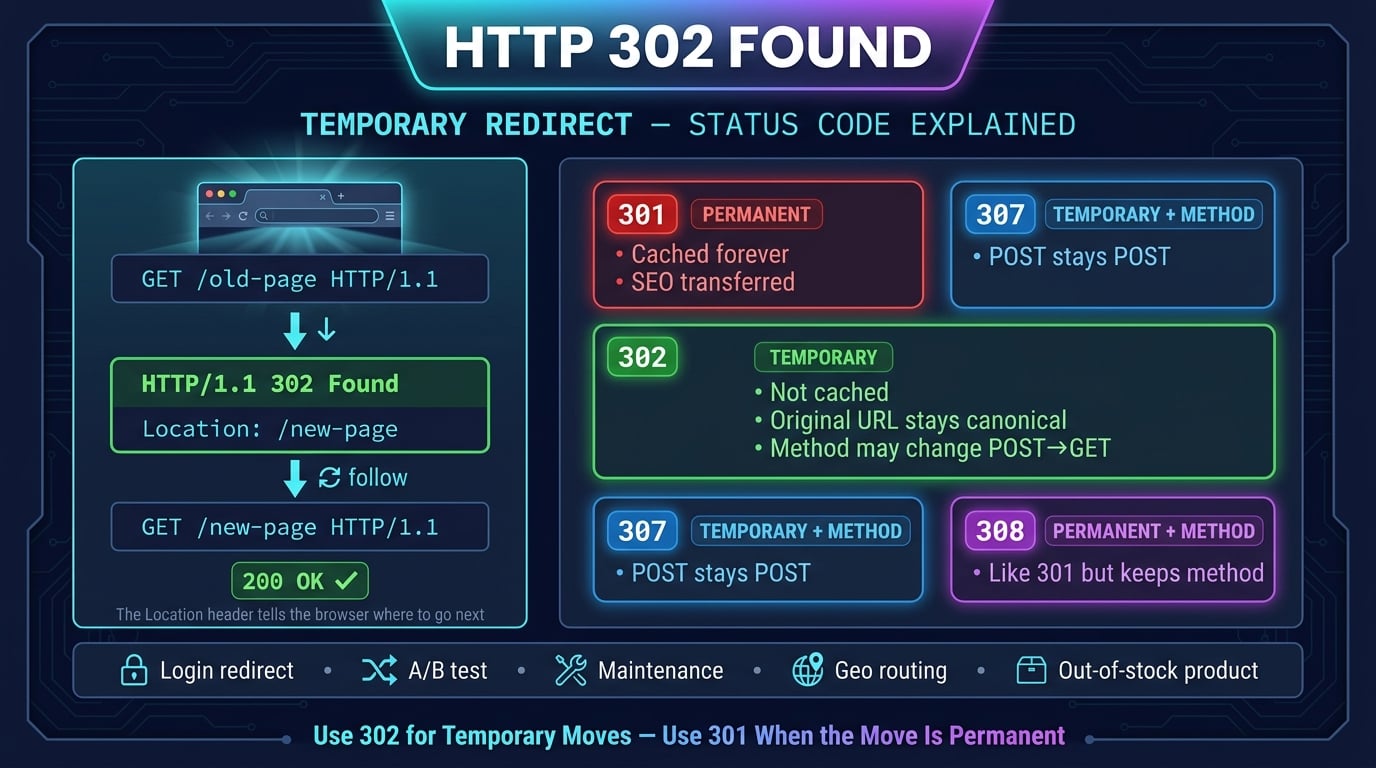 HTTP 302 FOUND

TEMPORARY REDIRECT — STATUS CODE EXPLAINED

GET /old-page HTTP/1.1

HTTP/1.1 302 Found
Location: /new-page

follow

GET /new-page HTTP/1.1

200 OK ✓

The Location header tells the browser where to go next

301 PERMANENT
• Cached forever
• SEO transferred

307 TEMPORARY + METHOD
• POST stays POST

302 TEMPORARY
• Not cached
• Original URL stays canonical
• Method may change POST→GET

307 TEMPORARY + METHOD
• POST stays POST

308 PERMANENT + METHOD
• Like 301 but keeps method

Login redirect • A/B test • Maintenance • Geo routing • Out-of-stock product

Use 302 for Temporary Moves — Use 301 When the Move Is Permanent